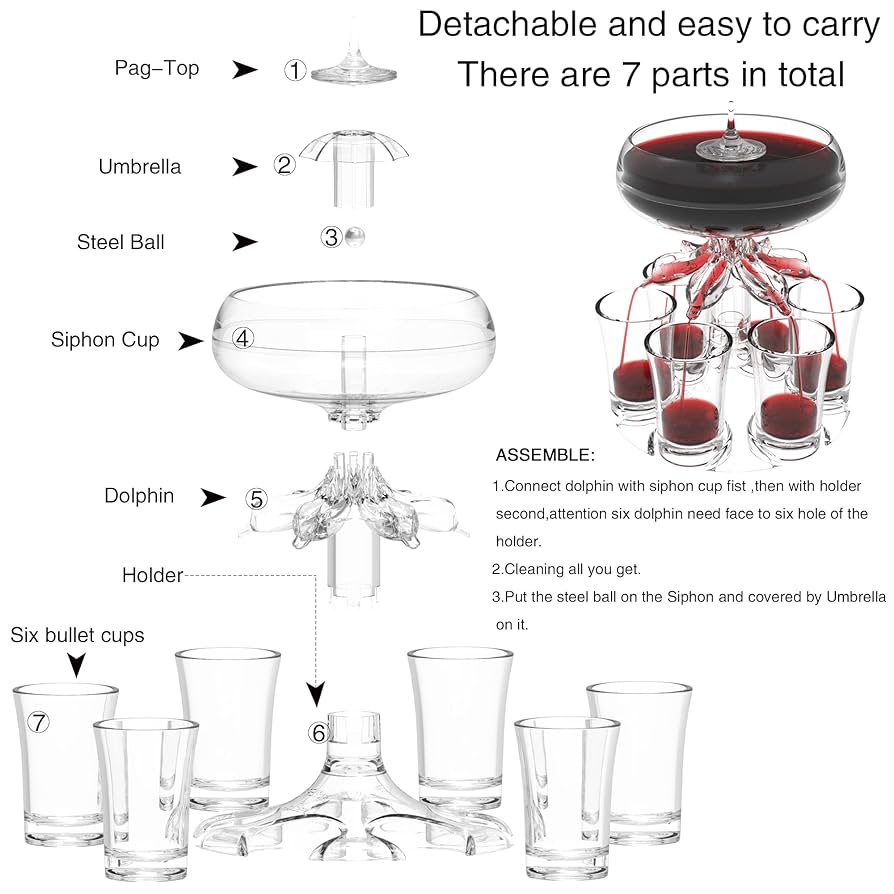 Detachable and easy to carry
There are 7 parts in total

Pag–Top ① 

Umbrella ②

Steel Ball ③

Siphon Cup ④

Dolphin ⑤

Holder

Six bullet cups

⑦

⑥

ASSEMBLE:

1.Connect dolphin with siphon cup fist ,then with holder second,attention six dolphin need face to six hole of the holder.

2.Cleaning all you get.

3.Put the steel ball on the Siphon and covered by Umbrella on it.